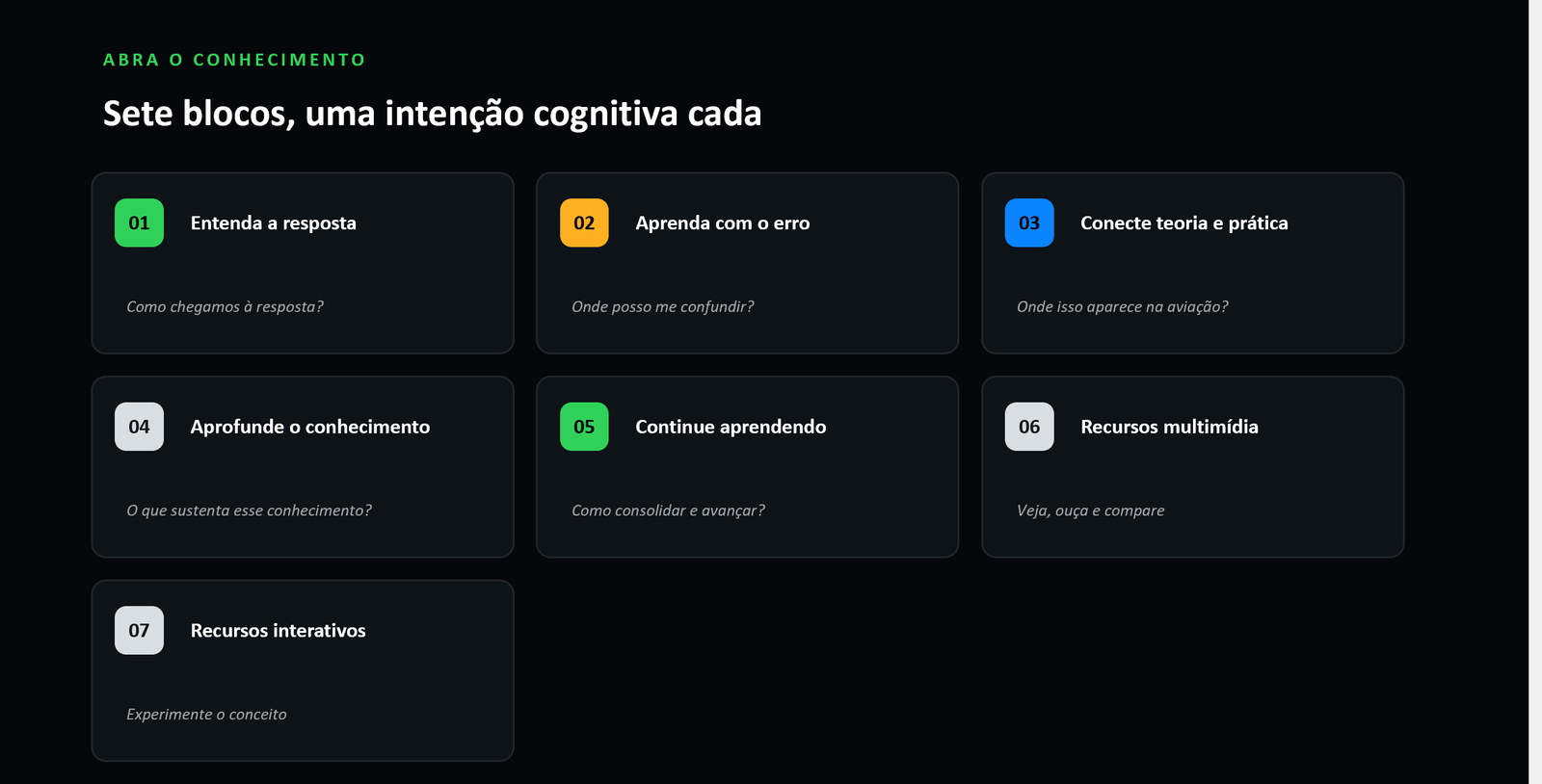 ABRA O CONHECIMENTO

Sete blocos, uma intenção cognitiva cada

01 Entenda a resposta

Como chegamos à resposta?

02 Aprenda com o erro

Onde posso me confundir?

03 Conecte teoria e prática

Onde isso aparece na aviação?

04 Aprofunde o conhecimento

O que sustenta esse conhecimento?

05 Continue aprendendo

Como consolidar e avançar?

06 Recursos multimídia

Veja, ouça e compare

07 Recursos interativos

Experimente o conceito